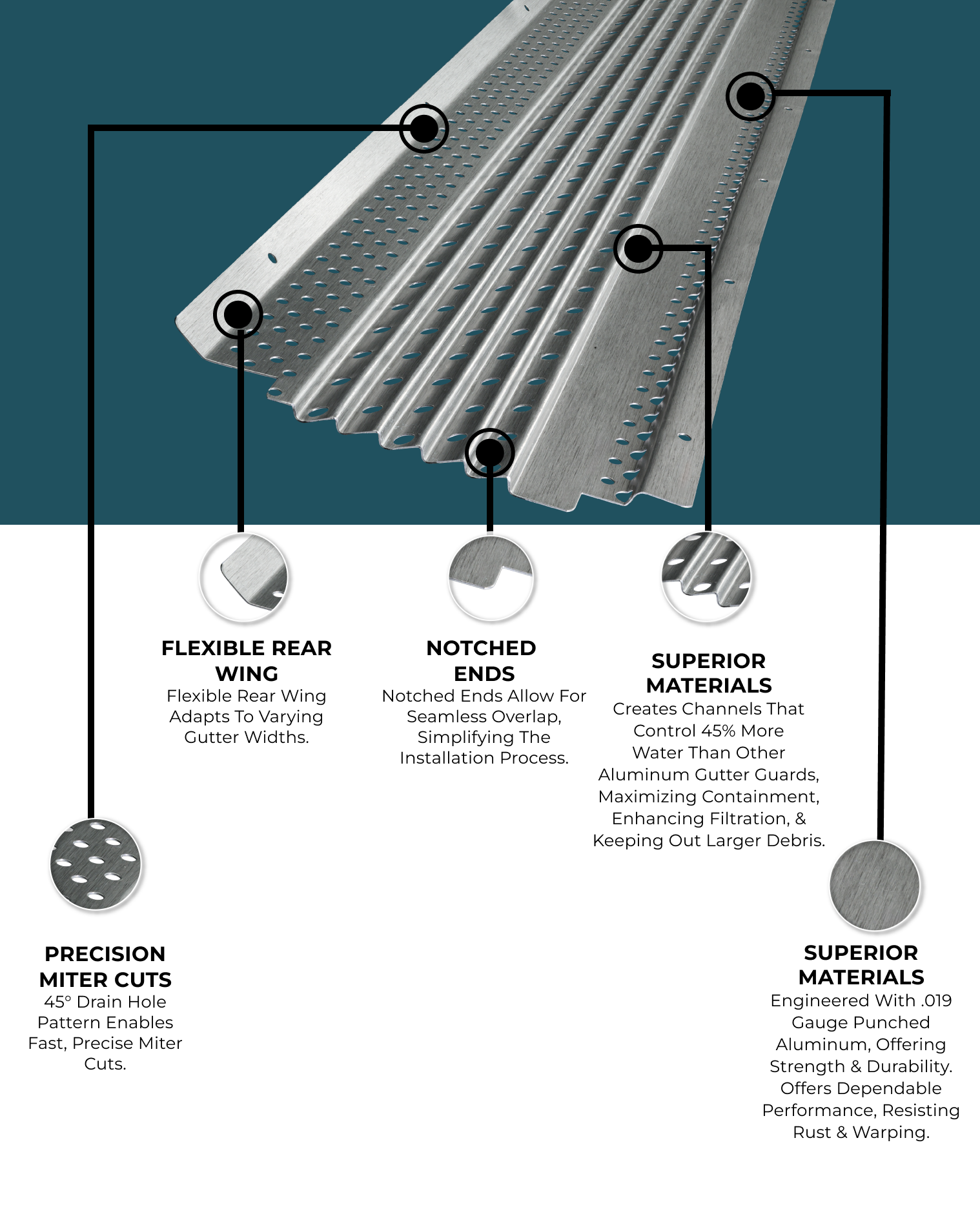 FLEXIBLE REAR WING
Flexible Rear Wing Adapts To Varying Gutter Widths.

NOTCHED ENDS
Notched Ends Allow For Seamless Overlap, Simplifying The Installation Process.

SUPERIOR MATERIALS
Creates Channels That Control 45% More Water Than Other Aluminum Gutter Guards, Maximizing Containment, Enhancing Filtration, & Keeping Out Larger Debris.

PRECISION MITER CUTS
45° Drain Hole Pattern Enables Fast, Precise Miter Cuts.

SUPERIOR MATERIALS
Engineered With .019 Gauge Punched Aluminum, Offering Strength & Durability. Offers Dependable Performance, Resisting Rust & Warping.